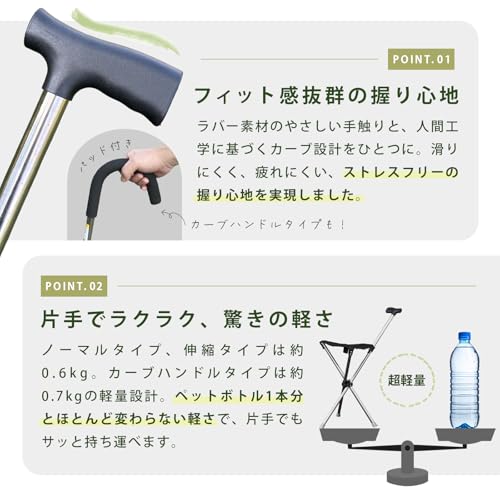 POINT.01

フィット感抜群の握り心地

ラバー素材のやさしい手触りと、人間工学に基づくカーブ設計をひとつに。滑りにくく、疲れにくい、ストレスフリーの握り心地を実現しました。

パッド付き

カーブハンドルタイプも！

POINT.02

片手でラクラク、驚きの軽さ

ノーマルタイプ、伸縮タイプは約0.6kg。カーブハンドルタイプは約0.7kgの軽量設計。ペットボトル1本分とほとんど変わらない軽さで、片手でもサッと持ち運べます。

超軽量